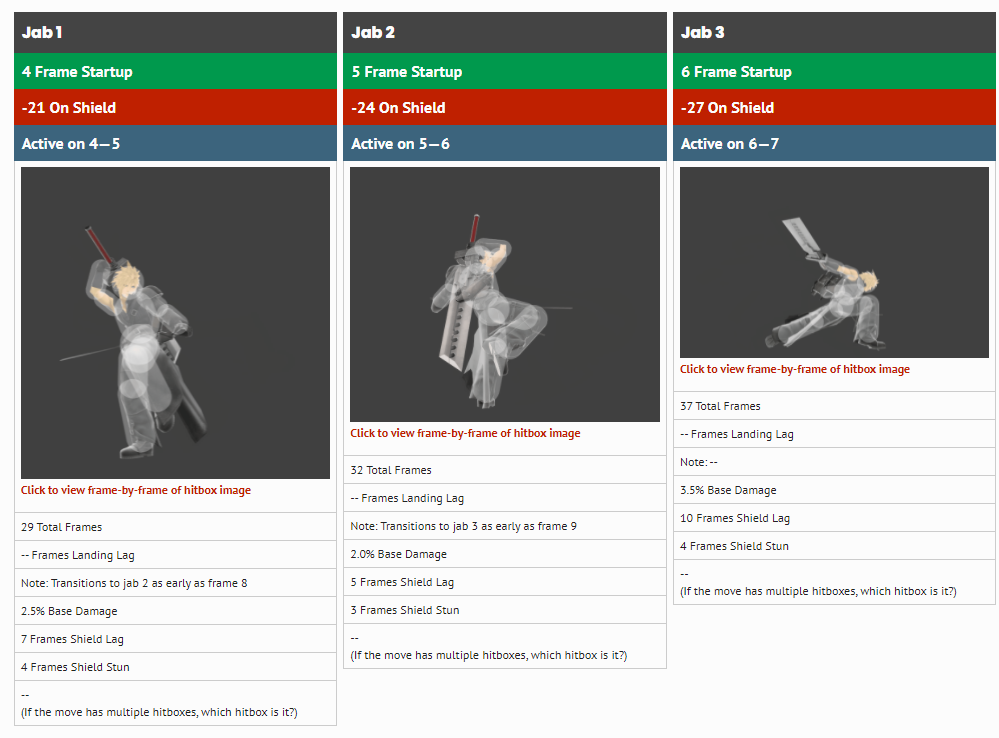 Jab 1

4 Frame Startup

-21 On Shield

Active on 4—5

Click to view frame-by-frame of hitbox image

29 Total Frames

-- Frames Landing Lag

Note: Transitions to jab 2 as early as frame 8

2.5% Base Damage

7 Frames Shield Lag

4 Frames Shield Stun

--
(If the move has multiple hitboxes, which hitbox is it?)

Jab 2

5 Frame Startup

-24 On Shield

Active on 5—6

Click to view frame-by-frame of hitbox image

32 Total Frames

-- Frames Landing Lag

Note: Transitions to jab 3 as early as frame 9

2.0% Base Damage

5 Frames Shield Lag

3 Frames Shield Stun

--
(If the move has multiple hitboxes, which hitbox is it?)

Jab 3

6 Frame Startup

-27 On Shield

Active on 6—7

Click to view frame-by-frame of hitbox image

37 Total Frames

-- Frames Landing Lag

Note: --

3.5% Base Damage

10 Frames Shield Lag

4 Frames Shield Stun

--
(If the move has multiple hitboxes, which hitbox is it?)