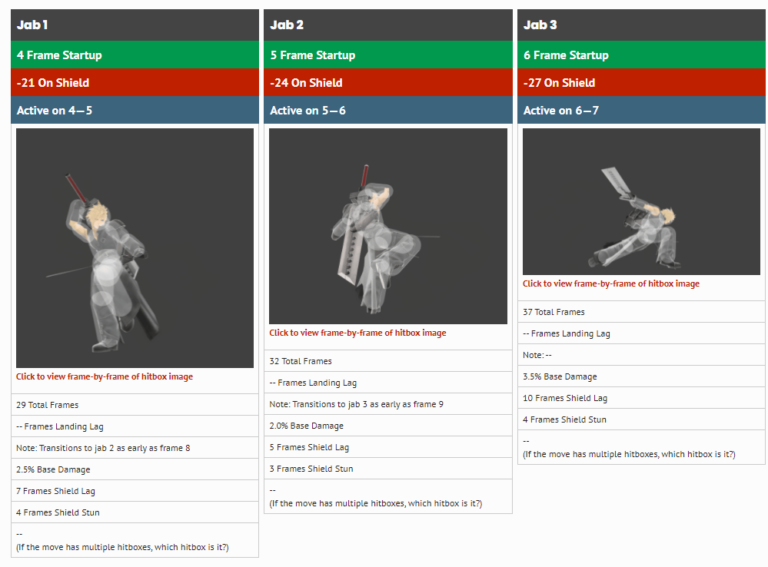 Jab 1

4 Frame Startup

-21 On Shield

Active on 4—5

Click to view frame-by-frame of hitbox image

29 Total Frames

-- Frames Landing Lag

Note: Transitions to jab 2 as early as frame 8

2.5% Base Damage

7 Frames Shield Lag

4 Frames Shield Stun

--
(If the move has multiple hitboxes, which hitbox is it?)

Jab 2

5 Frame Startup

-24 On Shield

Active on 5—6

Click to view frame-by-frame of hitbox image

32 Total Frames

-- Frames Landing Lag

Note: Transitions to jab 3 as early as frame 9

2.0% Base Damage

5 Frames Shield Lag

3 Frames Shield Stun

--
(If the move has multiple hitboxes, which hitbox is it?)

Jab 3

6 Frame Startup

-27 On Shield

Active on 6—7

Click to view frame-by-frame of hitbox image

37 Total Frames

-- Frames Landing Lag

Note: --

3.5% Base Damage

10 Frames Shield Lag

4 Frames Shield Stun

--
(If the move has multiple hitboxes, which hitbox is it?)